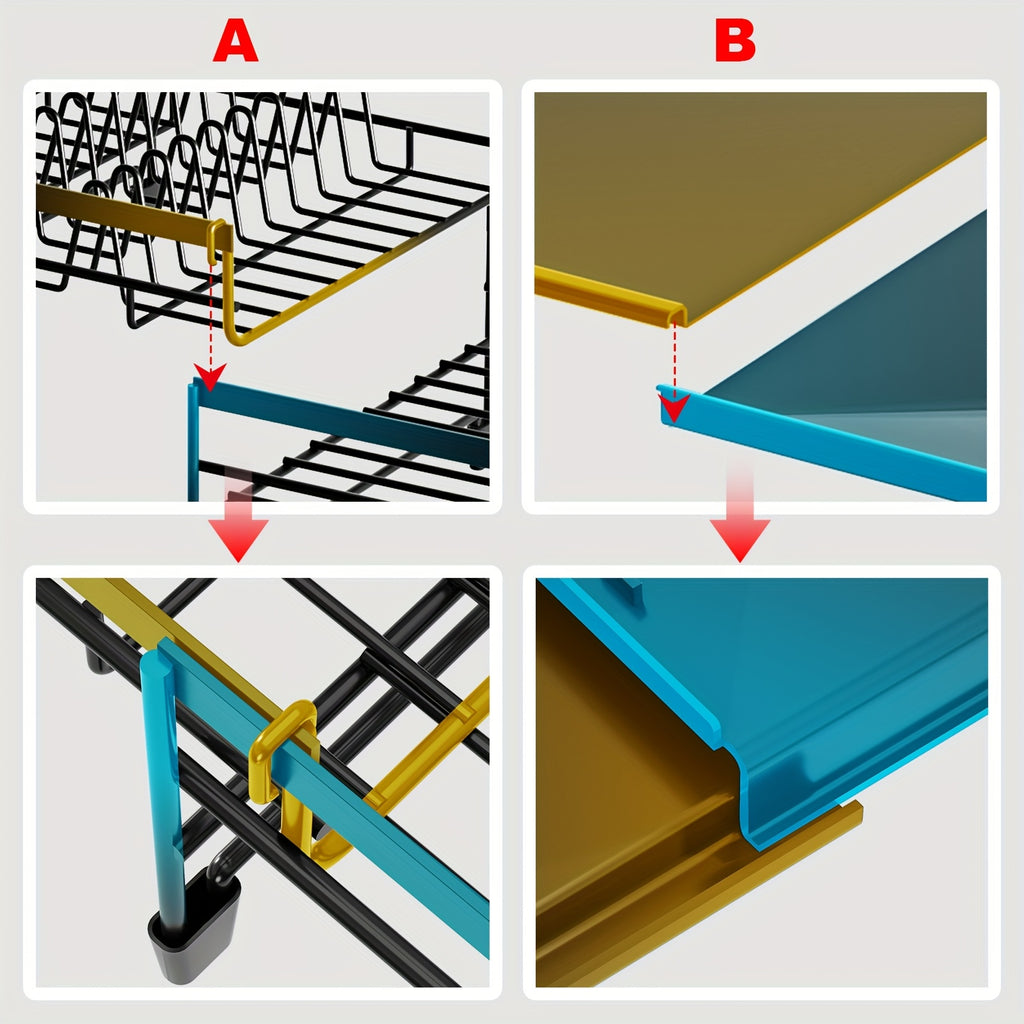 A

B